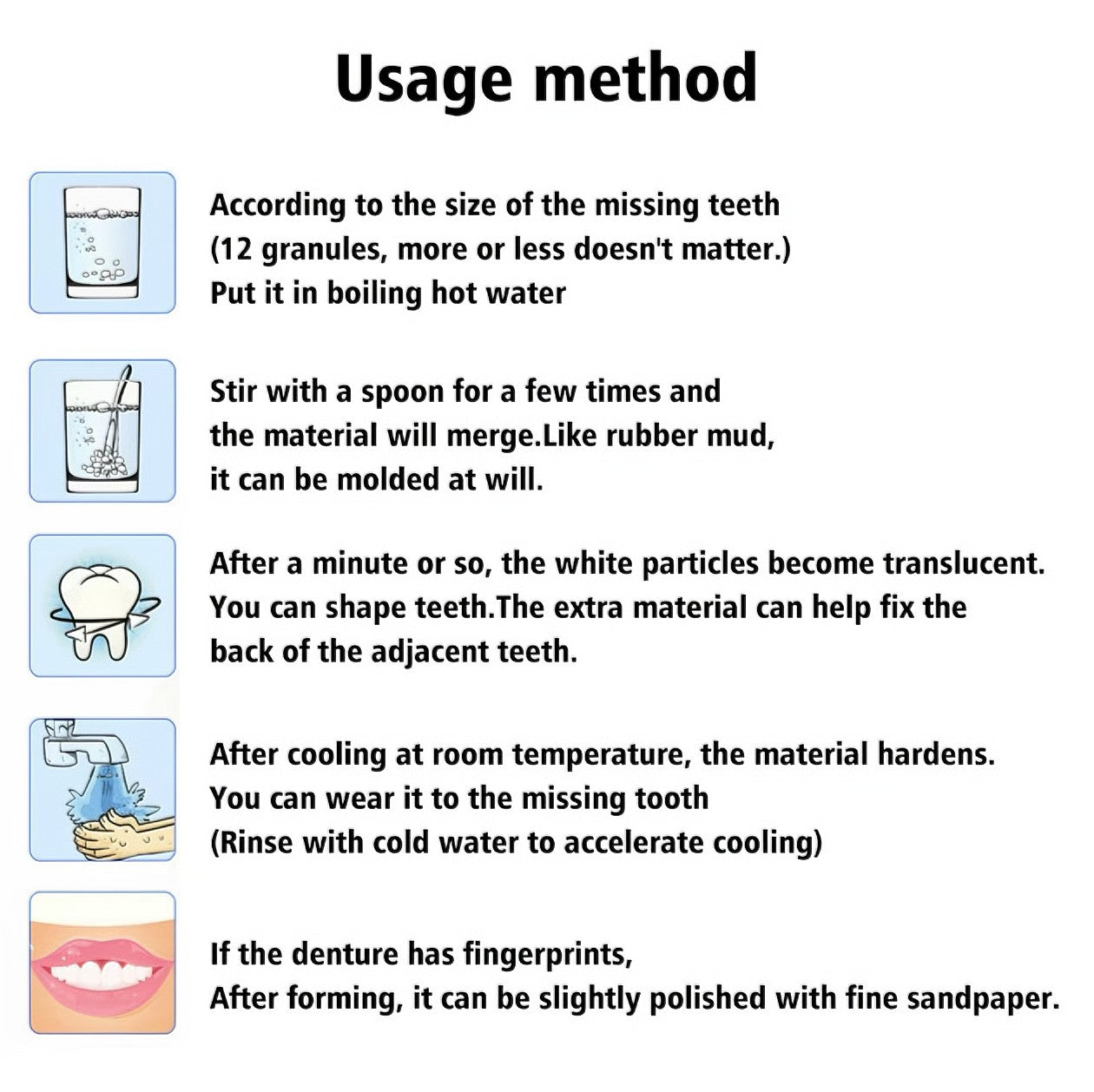 Usage method

According to the size of the missing teeth (12 granules, more or less doesn't matter.) Put it in boiling hot water

Stir with a spoon for a few times and the material will merge.Like rubber mud, it can be molded at will.

After a minute or so, the white particles become translucent. You can shape teeth.The extra material can help fix the back of the adjacent teeth.

After cooling at room temperature, the material hardens. You can wear it to the missing tooth (Rinse with cold water to accelerate cooling)

If the denture has fingerprints,
After forming, it can be slightly polished with fine sandpaper.